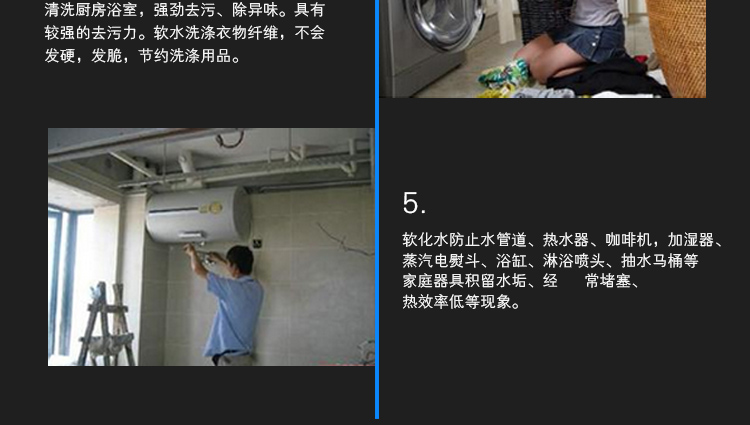 清洗厨房浴室，强劲去污、除异味。具有较强的去污力。软水洗涤衣物纤维，不会发硬，发脆，节约洗涤用品。

5.

软化水防止水管道、热水器、咖啡机，加湿器、蒸汽电熨斗、浴缸、淋浴喷头、抽水马桶等家庭器具积留水垢、经 常堵塞、热效率低等现象。